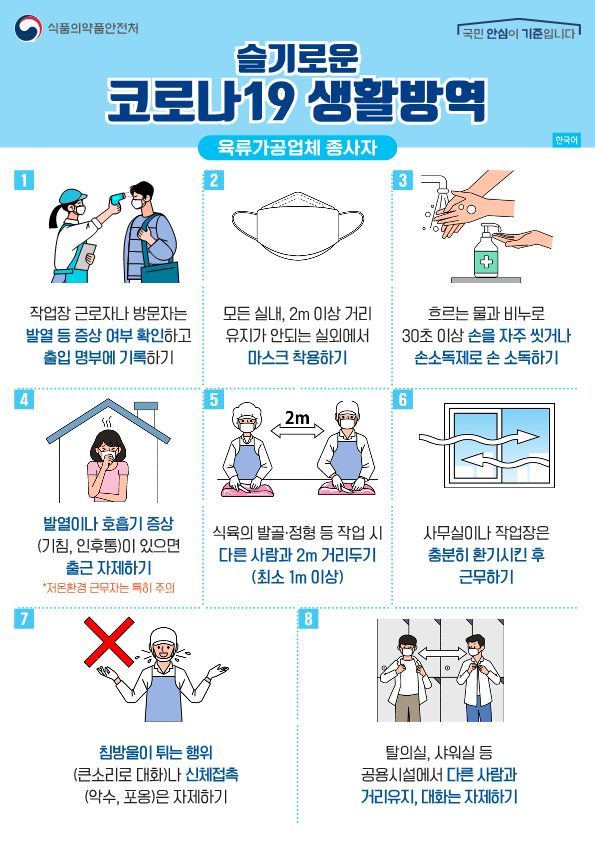 식품의약품안전처

국민 안심이 기준입니다

슬기로운
코로나19 생활방역

육류가공업체 종사자

한국어

1

작업장 근로자나 방문자는 발열 등 증상 여부 확인하고 출입 명부에 기록하기

2

모든 실내, 2m 이상 거리 유지가 안되는 실외에서 마스크 착용하기

3

흐르는 물과 비누로 30초 이상 손을 자주 씻거나 손소독제로 손 소독하기

4

발열이나 호흡기 증상 (기침, 인후통)이 있으면 출근 자제하기

*저온환경 근무자는 특히 주의

5

2m

식육의 발골·정형 등 작업 시 다른 사람과 2m 거리두기 (최소 1m 이상)

6

사무실이나 작업장은 충분히 환기시킨 후 근무하기

7

침방울이 튀는 행위 (큰소리로 대화)나 신체접촉 (악수, 포옹)은 자제하기

8

탈의실, 샤워실 등 공용시설에서 다른 사람과 거리유지, 대화는 자제하기